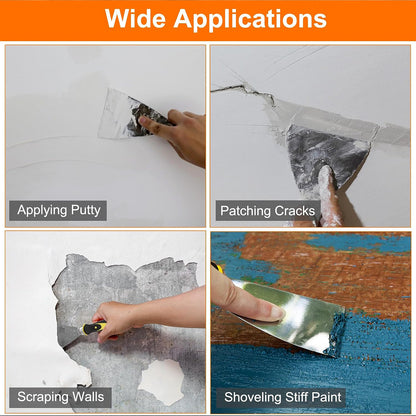 Wide Applications

Applying Putty

Patching Cracks

Scraping Walls

Shoveling Stiff Paint